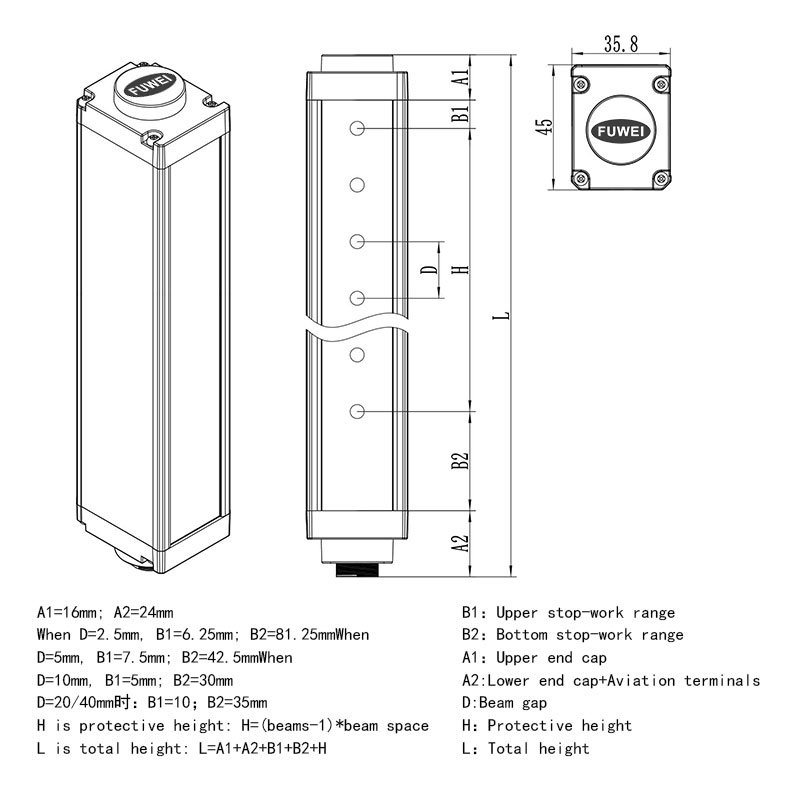 FUWEI

A1

B1

D

H

L

B2

A2

35.8

45

FUWEI

A1=16mm; A2=24mm
When D=2.5mm, B1=6.25mm; B2=81.25mmWhen
D=5mm, B1=7.5mm; B2=42.5mmWhen
D=10mm, B1=5mm; B2=30mm
D=20/40mm时: B1=10; B2=35mm
H is protective height: H=(beams-1)*beam space
L is total height: L=A1+A2+B1+B2+H

B1: Upper stop-work range
B2: Bottom stop-work range
A1: Upper end cap
A2:Lower end cap+Aviation terminals
D:Beam gap
H: Protective height
L: Total height