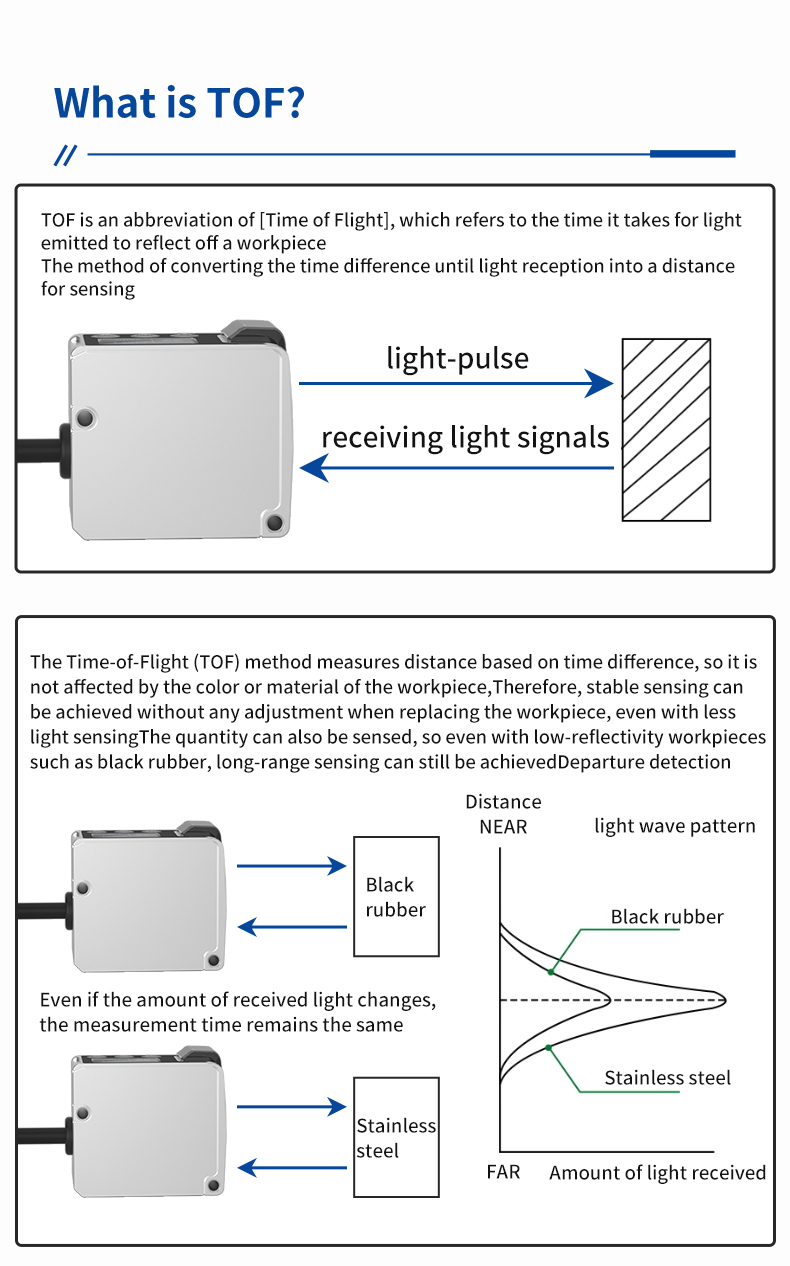 What is TOF?

//

TOF is an abbreviation of [Time of Flight], which refers to the time it takes for light emitted to reflect off a workpiece
The method of converting the time difference until light reception into a distance for sensing

light-pulse

receiving light signals

The Time-of-Flight (TOF) method measures distance based on time difference, so it is not affected by the color or material of the workpiece,Therefore, stable sensing can be achieved without any adjustment when replacing the workpiece, even with less light sensingThe quantity can also be sensed, so even with low-reflectivity workpieces such as black rubber, long-range sensing can still be achievedDeparture detection

Black rubber

Even if the amount of received light changes, the measurement time remains the same

Stainless steel

Distance NEAR

light wave pattern

Black rubber

Stainless steel

FAR

Amount of light received